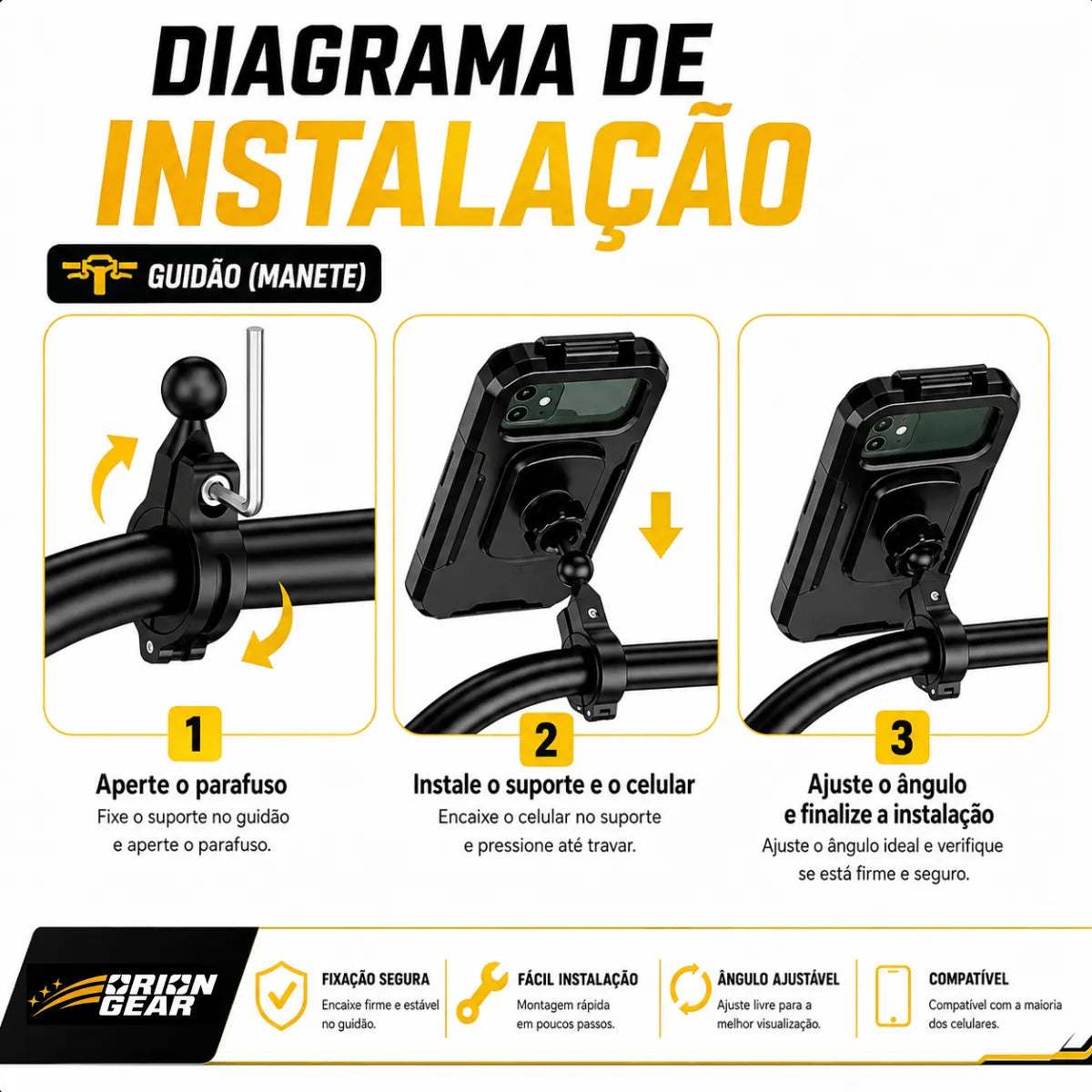 DIAGRAMA DE
INSTALAÇÃO

GUIDÃO (MANETE)

1
Aperte o parafuso
Fixe o suporte no guidão e aperte o parafuso.

2
Instale o suporte e o celular
Encaixe o celular no suporte e pressione até travar.

3
Ajuste o ângulo e finalize a instalação
Ajuste o ângulo ideal e verifique se está firme e seguro.

ORION GEAR

FIXAÇÃO SEGURA
Encaixe firme e estável no guidão.

FÁCIL INSTALAÇÃO
Montagem rápida em poucos passos.

ÂNGULO AJUSTÁVEL
Ajuste livre para a melhor visualização.

COMPATÍVEL
Compatível com a maioria dos celulares.