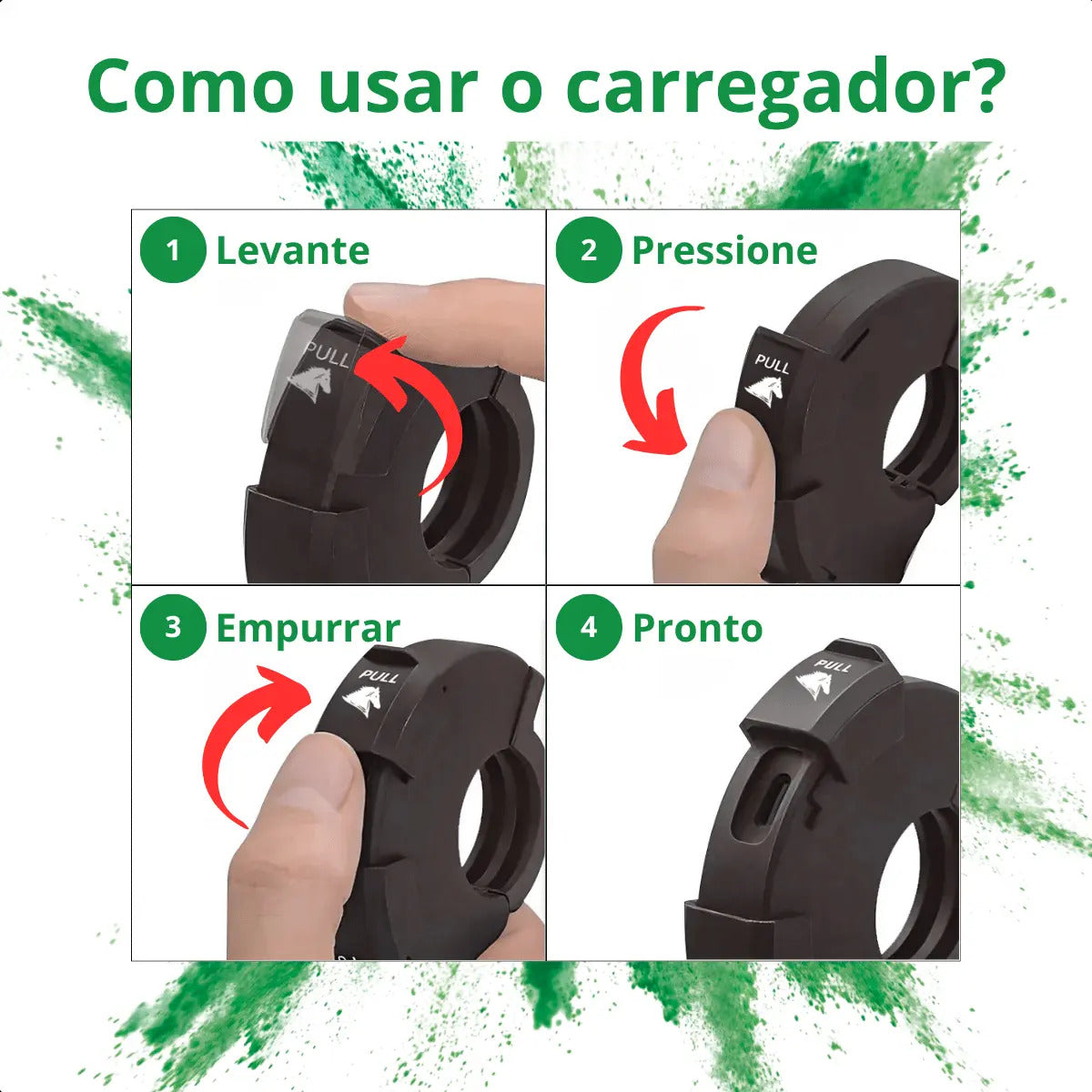 Como usar o carregador?

1 Levante

PULL

2 Pressione

PULL

3 Empurrar

PULL

4 Pronto

PULL